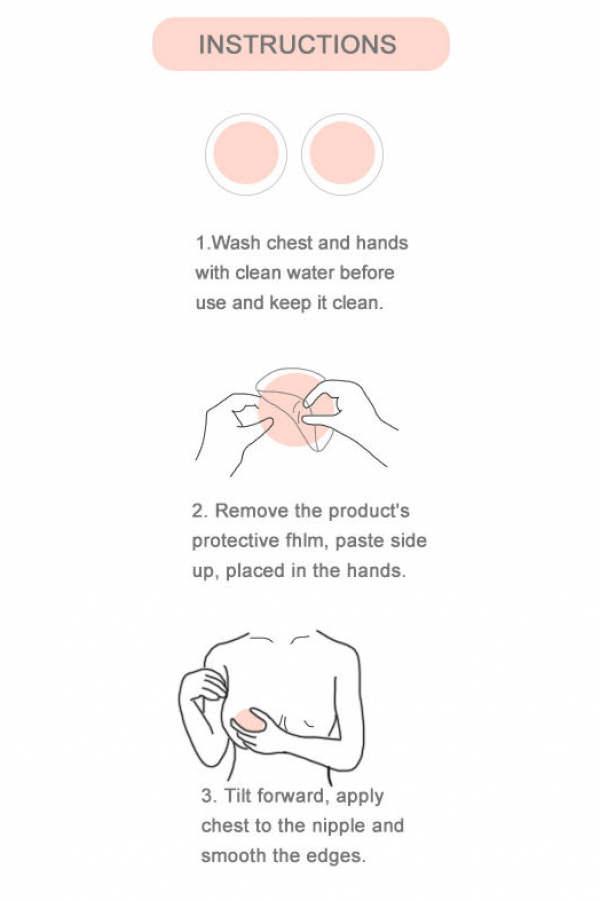 INSTRUCTIONS

1.Wash chest and hands with clean water before use and keep it clean.

2. Remove the product's protective fhlm, paste side up, placed in the hands.

3. Tilt forward, apply chest to the nipple and smooth the edges.